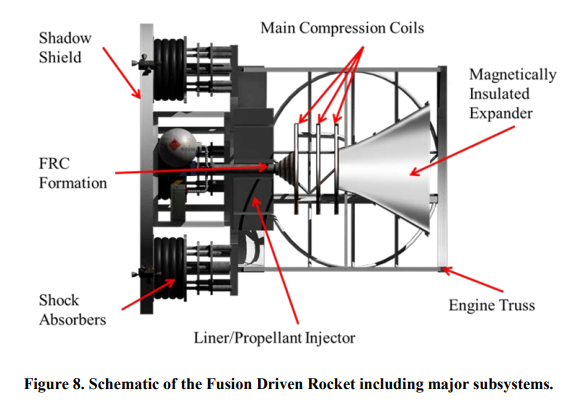 Shadow Shield

Main Compression Coils

Magnetically Insulated Expander

FRC Formation

Shock Absorbers

Liner/Propellant Injector

Engine Truss

Figure 8. Schematic of the Fusion Driven Rocket including major subsystems.